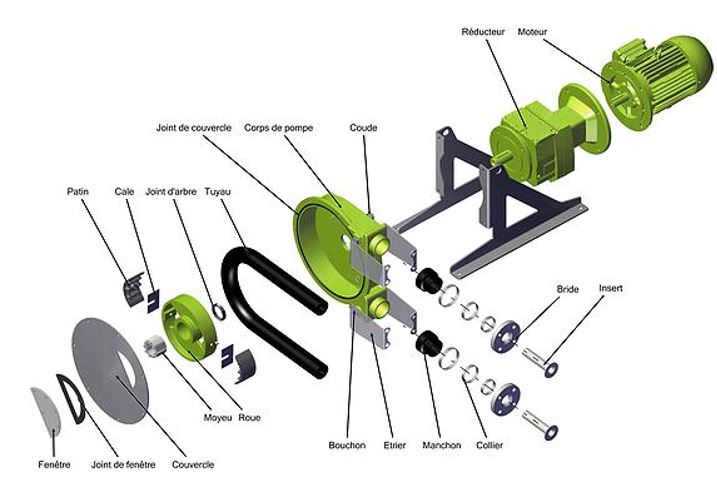 Réducteur
Moteur
Joint de couvercle
Corps de pompe
Coude
Patin
Cale
Joint d'arbre
Tuyau
Bride
Insert
Moyeu
Roue
Bouchon
Etrier
Manchon
Collier
Fenêtre
Joint de fenêtre
Couvercle